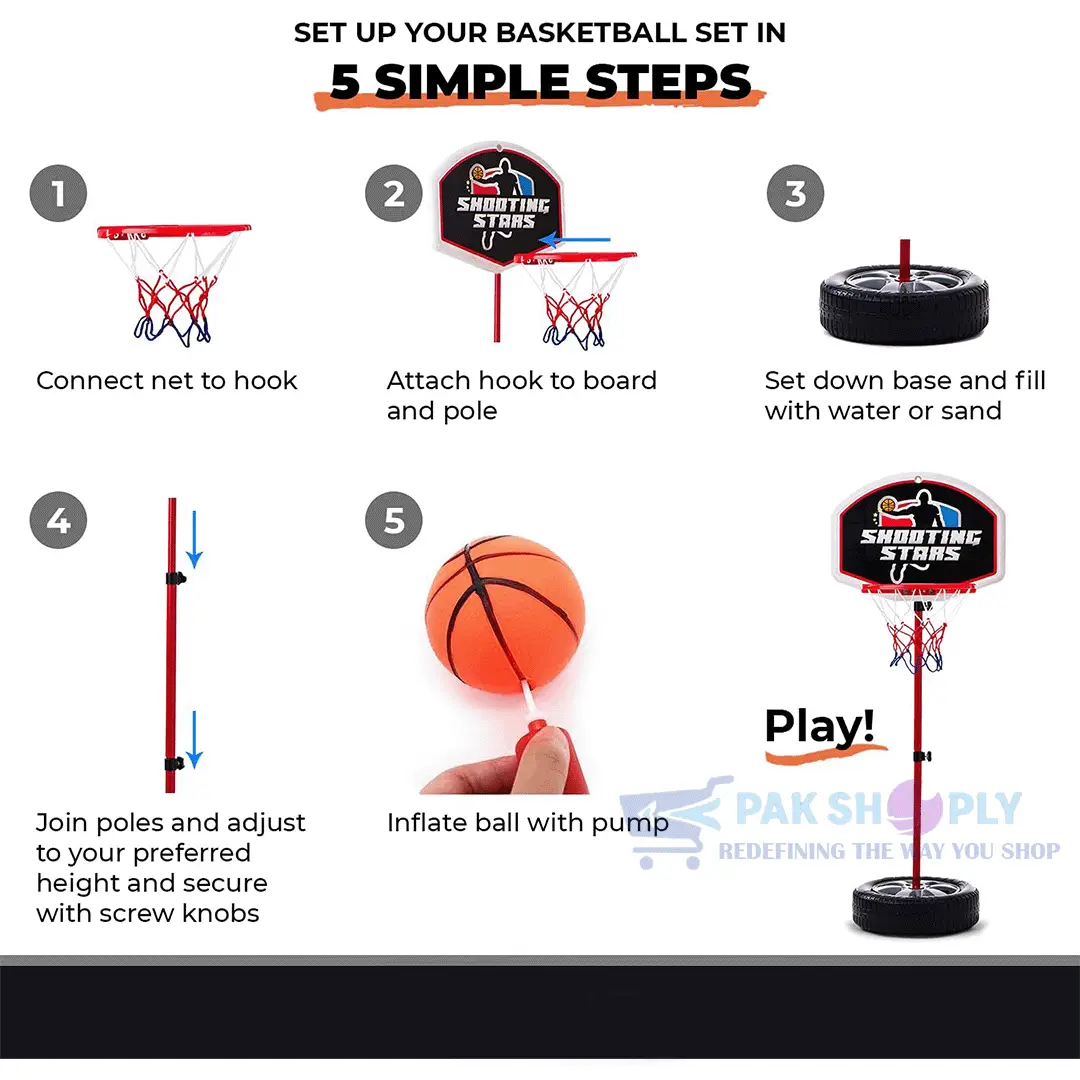 SET UP YOUR BASKETBALL SET IN
5 SIMPLE STEPS

1
Connect net to hook

2
SHOOTING STARS
Attach hook to board and pole

3
Set down base and fill with water or sand

4
Join poles and adjust to your preferred height and secure with screw knobs

5
Inflate ball with pump

SHOOTING STARS
Play!

PAK SHOPLY
REDEFINING THE WAY YOU SHOP