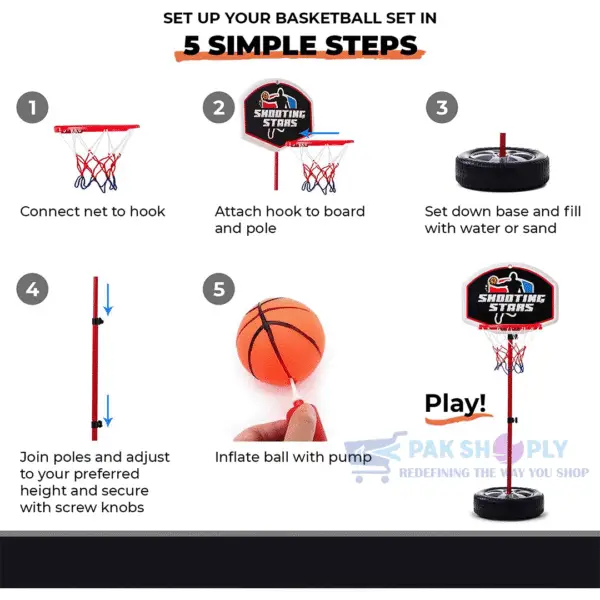 SET UP YOUR BASKETBALL SET IN
5 SIMPLE STEPS

1
Connect net to hook

2
SHOOTING STARS
Attach hook to board and pole

3
Set down base and fill with water or sand

4
Join poles and adjust to your preferred height and secure with screw knobs

5
Inflate ball with pump

SHOOTING STARS
Play!

PAK SHOPLY
REDEFINING THE WAY YOU SHOP